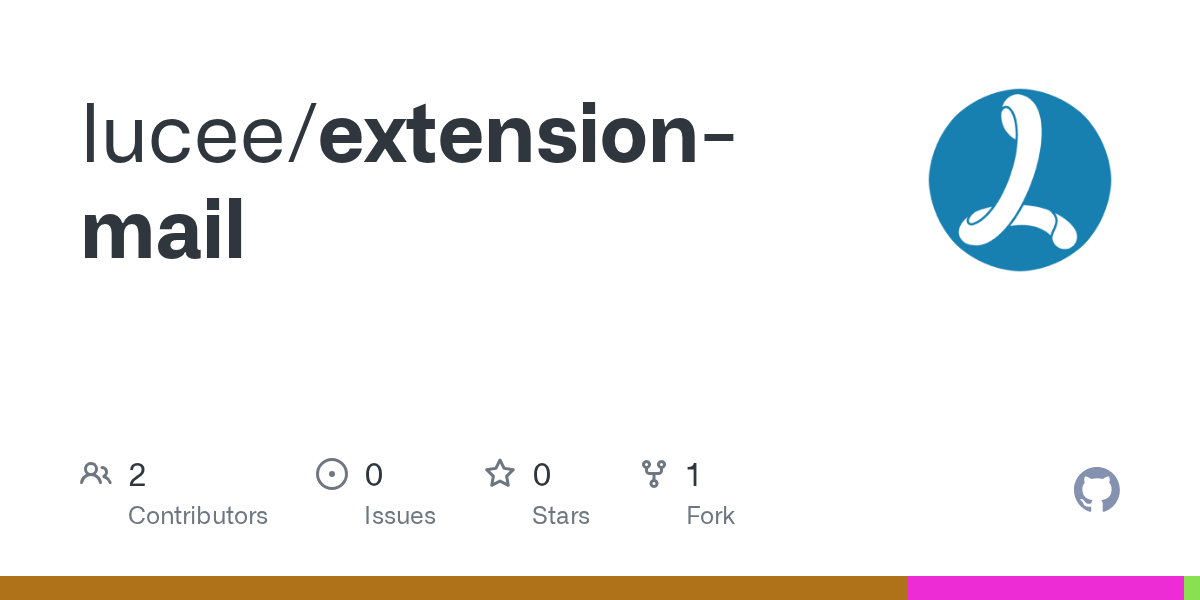 lucee/extension-mail

2
Contributors

0
Issues

0
Stars

1
Fork